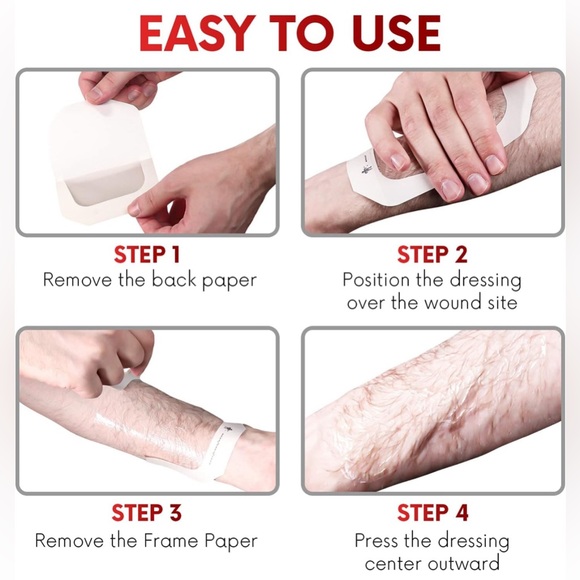 EASY TO USE

STEP 1
Remove the back paper

STEP 2
Position the dressing over the wound site

STEP 3
Remove the Frame Paper

STEP 4
Press the dressing center outward